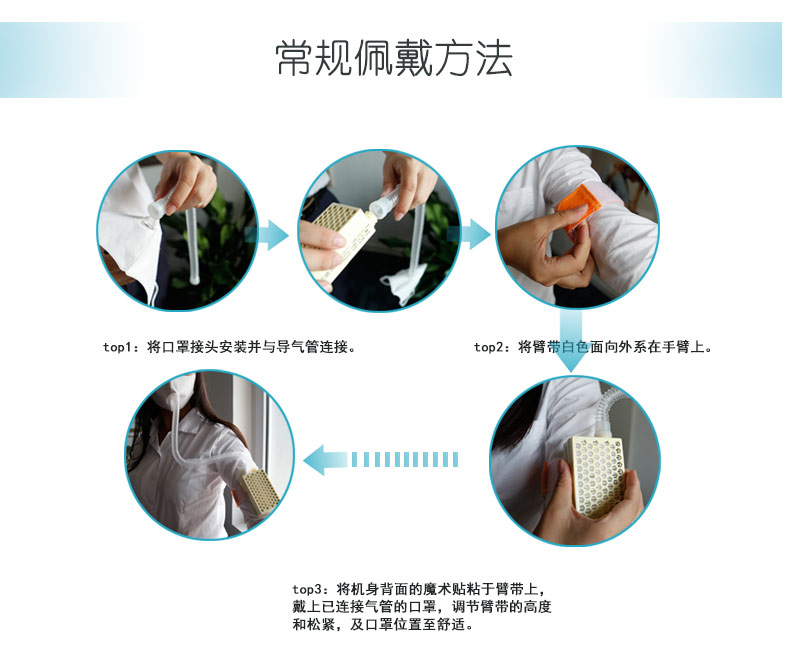 常规佩戴方法

top1：将口罩接头安装并与导气管连接。

top2：将臂带白色面向外系在手臂上。

top3：将机身背面的魔术贴粘于臂带上，戴上已连接气管的口罩，调节臂带的高度和松紧，及口罩位置至舒适。